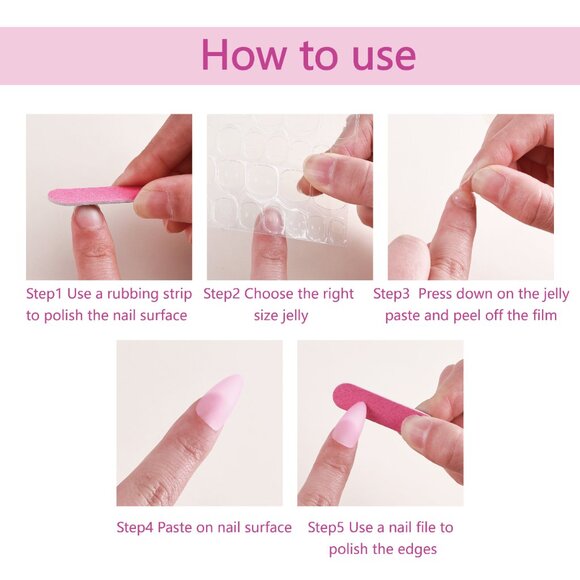 How to use

Step1 Use a rubbing strip to polish the nail surface

Step2 Choose the right size jelly

Step3 Press down on the jelly paste and peel off the film

Step4 Paste on nail surface

Step5 Use a nail file to polish the edges